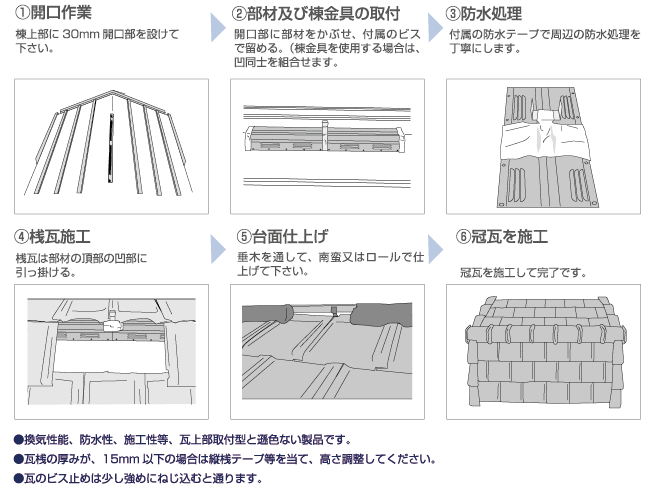 ①開口作業
棟上部に 30mm 開口部を設けて下さい。

②部材及び棟金具の取付
開口部に部材をかぶせ、付属のビスで留める。(棟金具を使用する場合は、凹同士を組合せます。

③防水処理
付属の防水テープで周辺の防水処理を丁寧にします。

④桟瓦施工
桟瓦は部材の頂部の凹部に引っ掛ける。

⑤台面仕上げ
垂木を通して、南蛮又はロールで仕上げて下さい。

⑥冠瓦を施工
冠瓦を施工して完了です。

●換気性能、防水性、施工性等、瓦上部取付型と遜色ない製品です。
●瓦桟の厚みが、15mm 以下の場合は縦桟テープ等を当て、高さ調整してください。
●瓦のビス止めは少し強めにねじ込むと通ります。